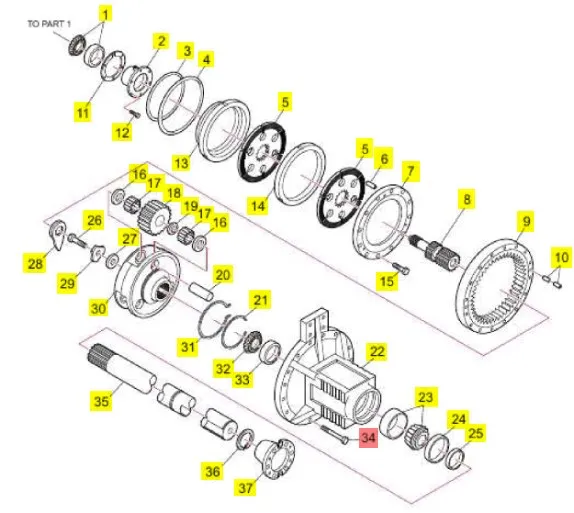 TO PART 1

1
2
3
4
11
12
13
5
14
5
6
7
8
9
10
15
16
17
18
19
17
16
26
27
28
29
30
20
21
31
32
33
22
35
23
24
25
34
36
37