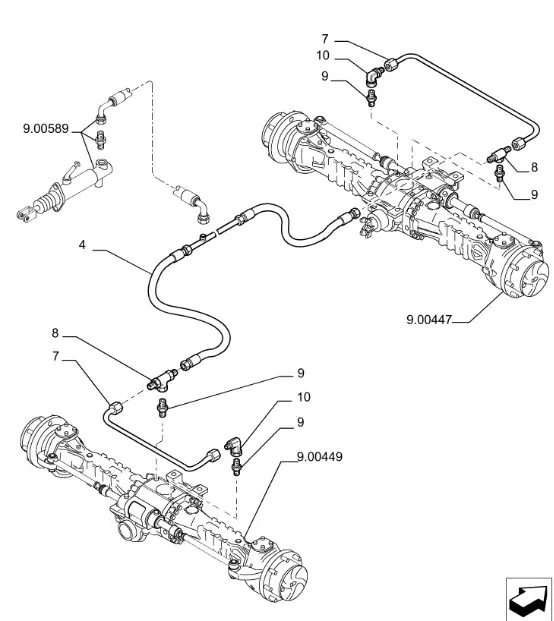 7
10
9
9.00589
8
9
4
9.00447
8
7
9
10
9
9.00449