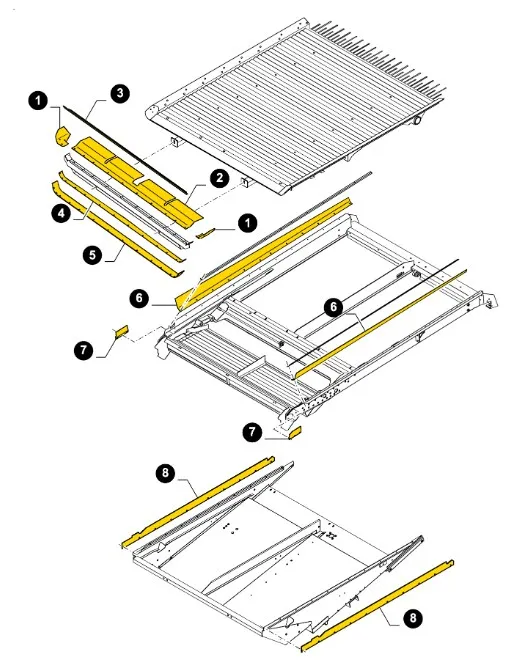 1
3
2
1
4
5
6
6
7
7
8
8