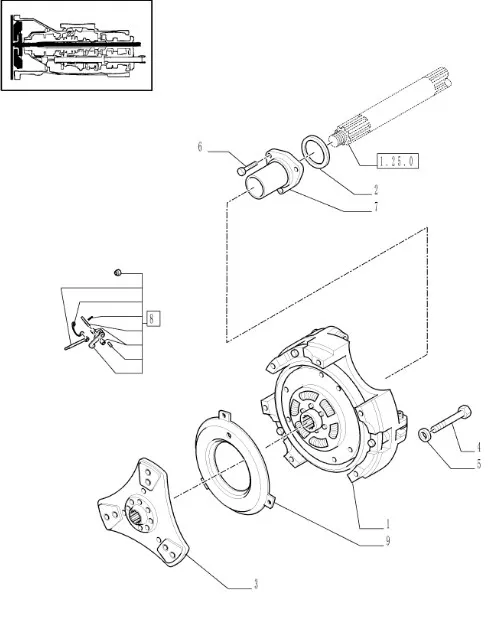 6
1.25.0
2
7
8
4
5
1
9
3